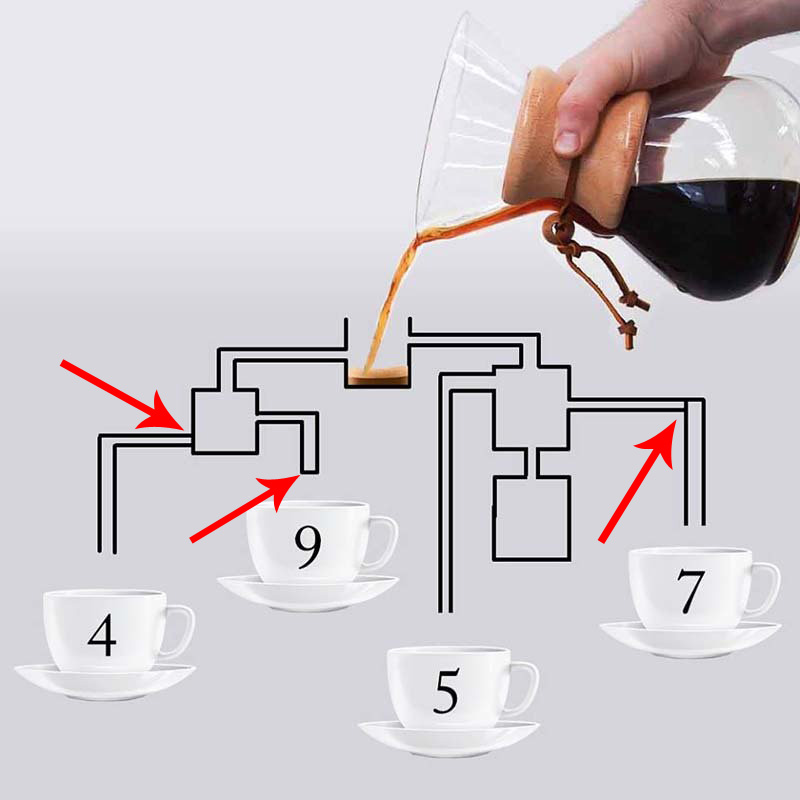 9

4

5

7